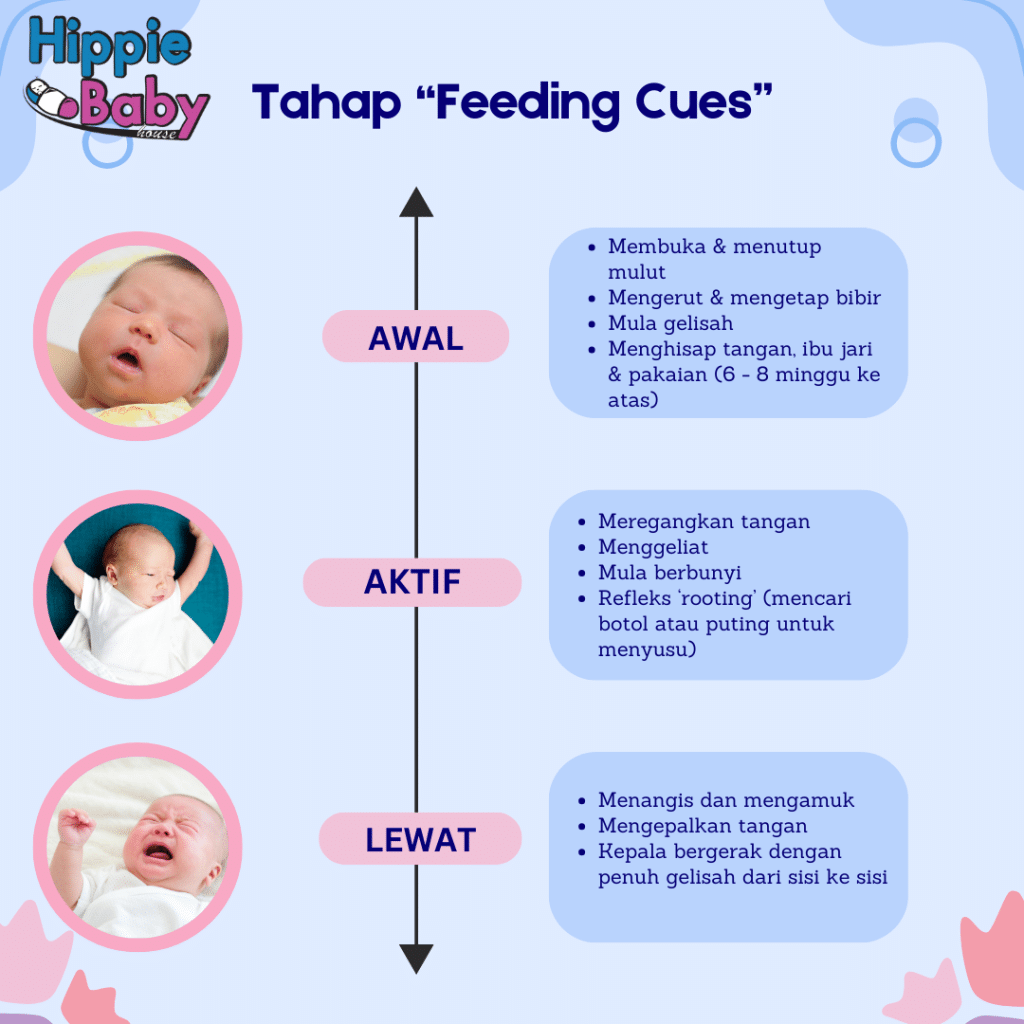 Hippie Baby house

Tahap “Feeding Cues”

AWAL

- Membuka & menutup mulut
- Mengerut & mengetap bibir
- Mula gelisah
- Menghisap tangan, ibu jari & pakaian (6 - 8 minggu ke atas)

AKTIF

- Meregangkan tangan
- Menggeliat
- Mula berbunyi
- Refleks 'rooting' (mencari botol atau puting untuk menyusu)

LEWAT

- Menangis dan mengamuk
- Mengepalkan tangan
- Kepala bergerak dengan penuh gelisah dari sisi ke sisi